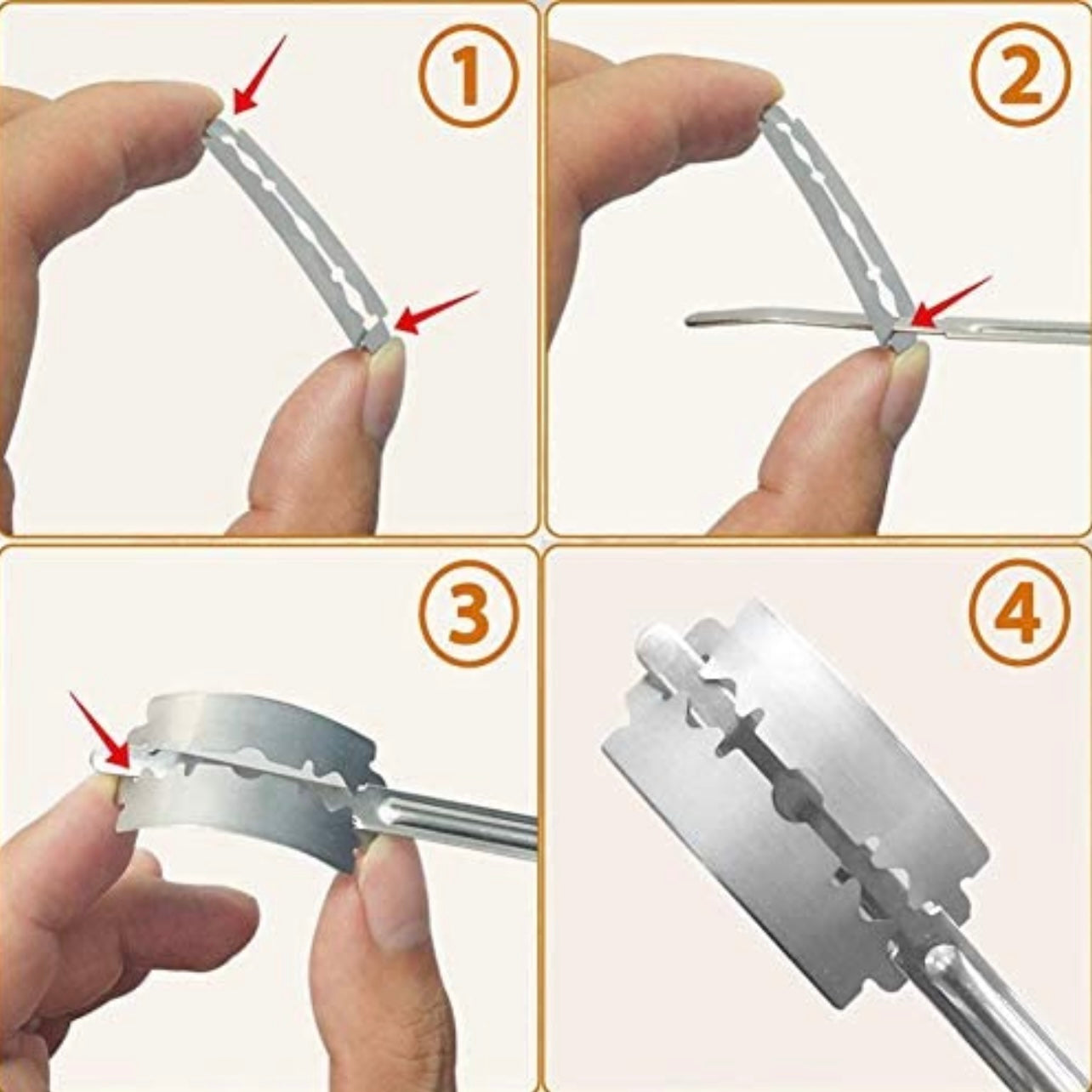 1

2

3

4