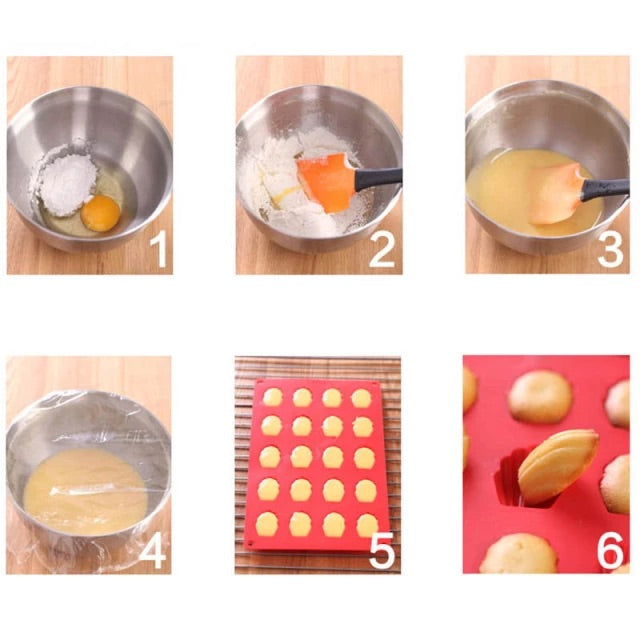 1

2

3

4

5

6