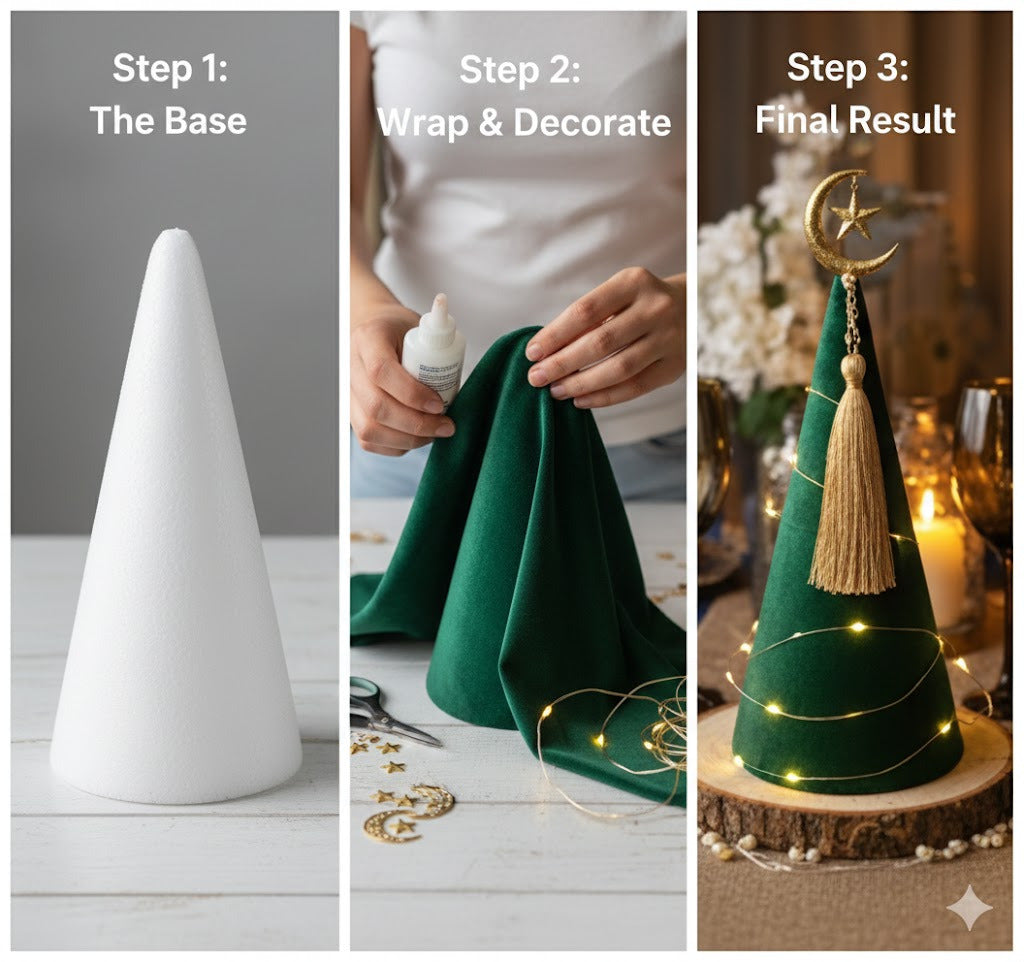 Step 1:
The Base

Step 2:
Wrap & Decorate

Step 3:
Final Result