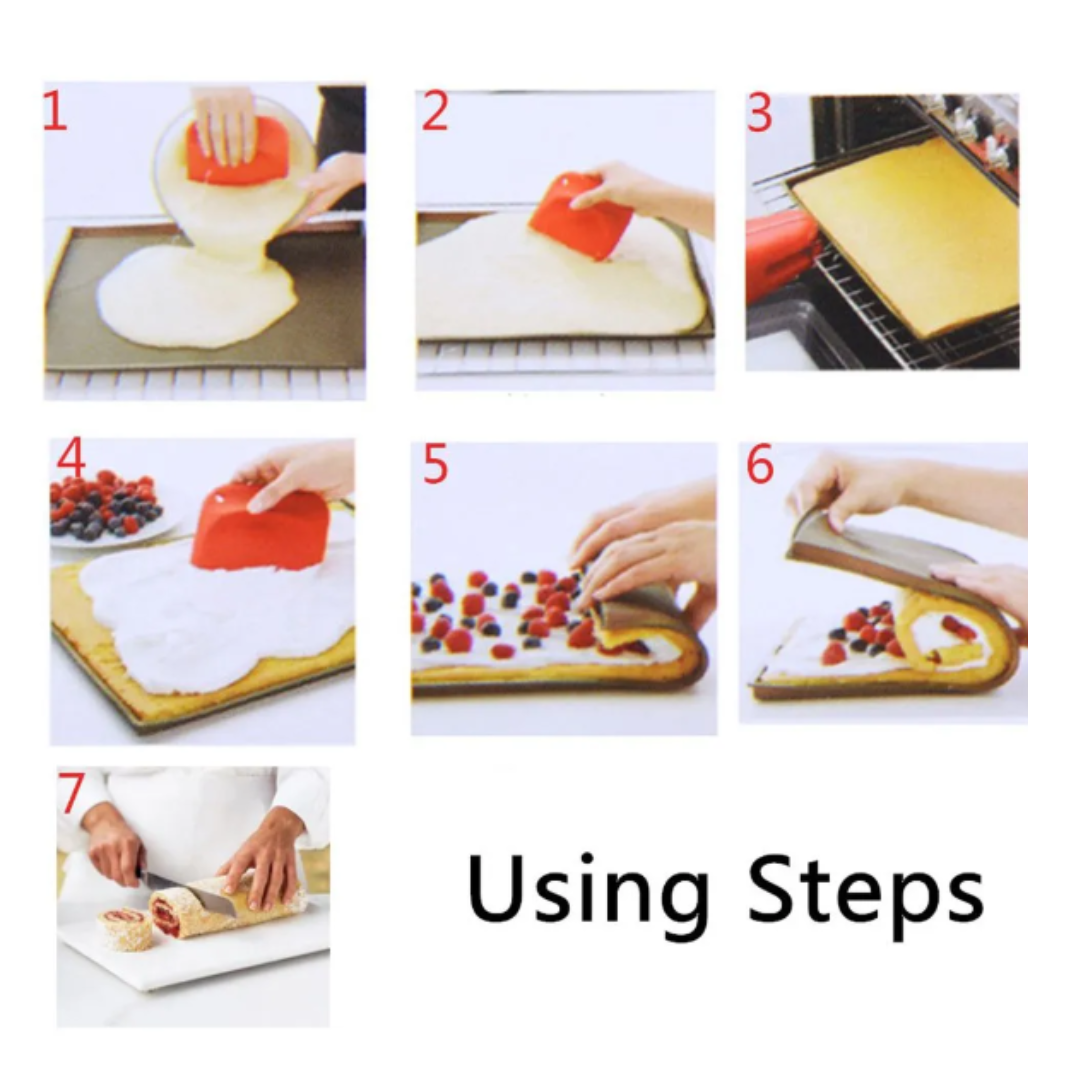 1

2

3

4

5

6

7

Using Steps